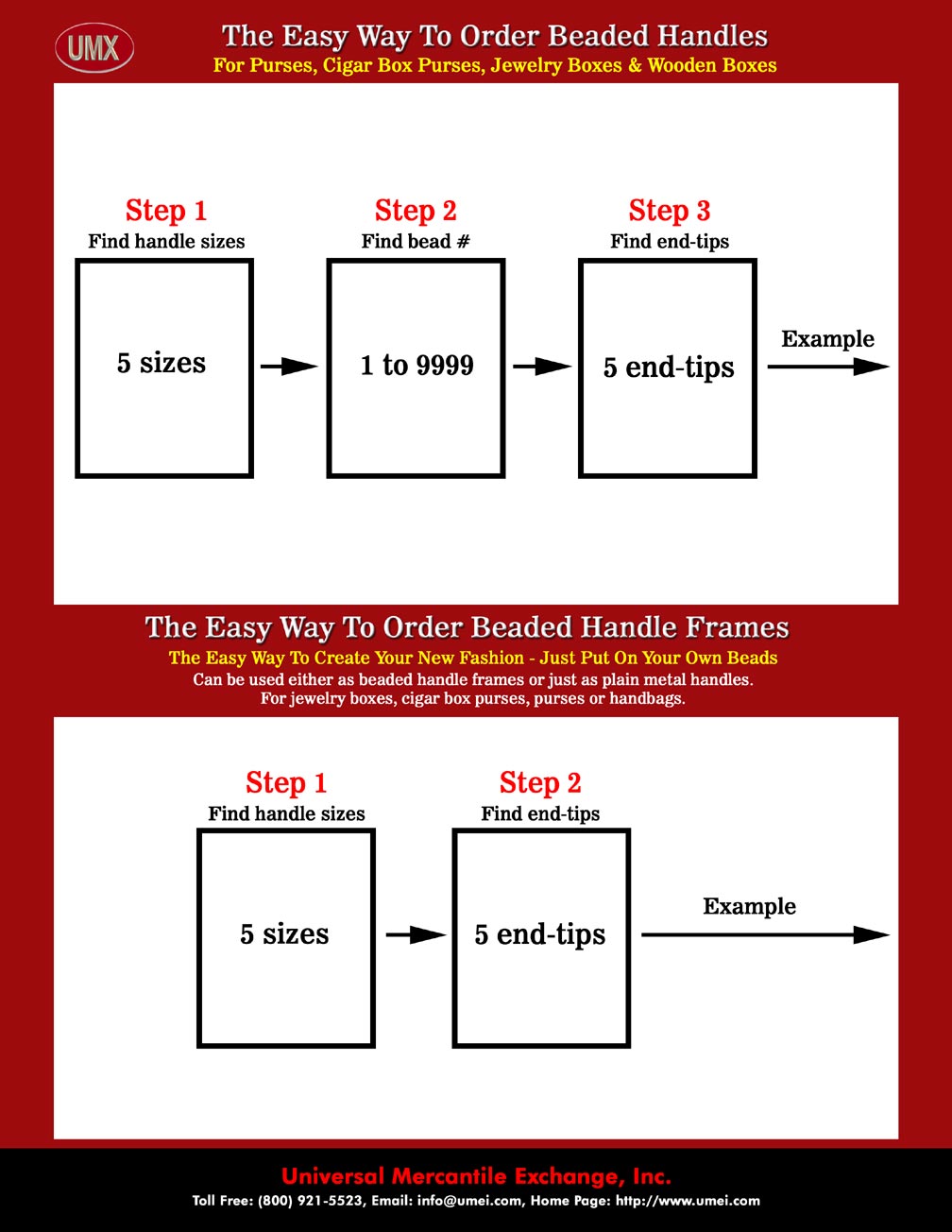 UMX

The Easy Way To Order Beaded Handles

For Purses, Cigar Box Purses, Jewelry Boxes & Wooden Boxes

Step 1
Find handle sizes

5 sizes

Step 2
Find bead #

1 to 9999

Step 3
Find end-tips

5 end-tips

Example

The Easy Way To Order Beaded Handle Frames

The Easy Way To Create Your New Fashion - Just Put On Your Own Beads

Can be used either as beaded handle frames or just as plain metal handles.
For jewelry boxes, cigar box purses, purses or handbags.

Step 1
Find handle sizes

5 sizes

Step 2
Find end-tips

5 end-tips

Example

Universal Mercantile Exchange, Inc.

Toll Free: (800) 921-5523, Email: info@umei.com, Home Page: http://www.umei.com