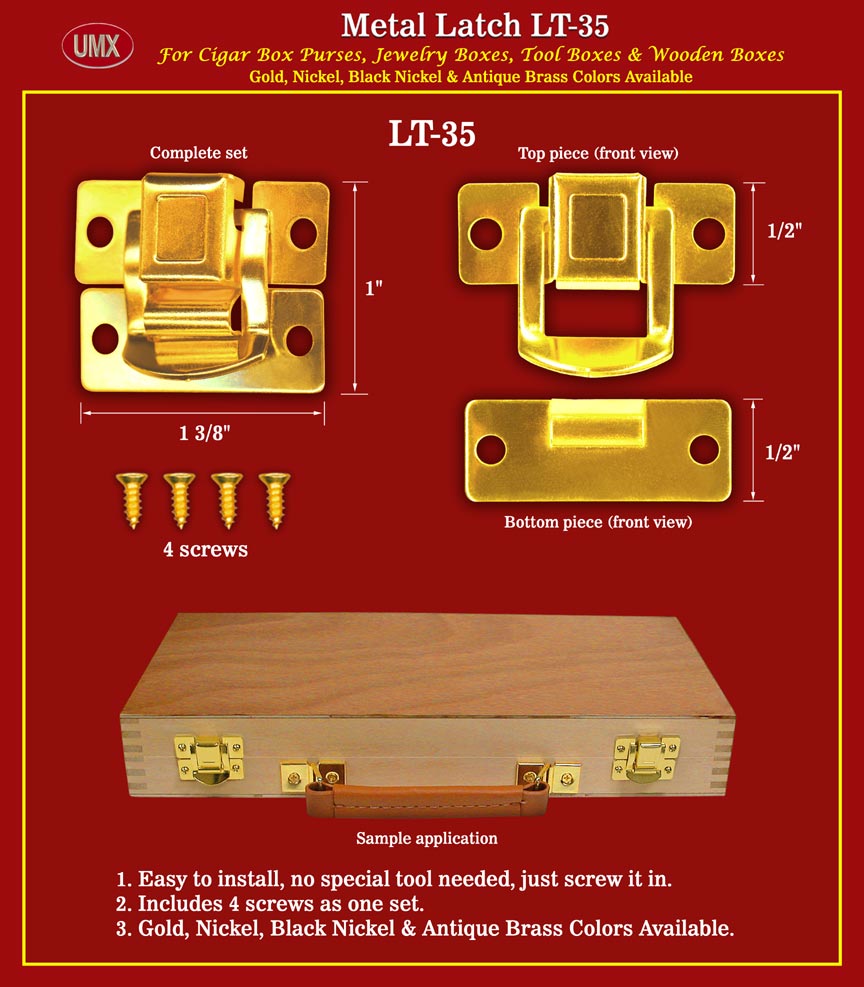 UMX

Metal Latch LT-35

For Cigar Box Purses, Jewelry Boxes, Tool Boxes & Wooden Boxes

Gold, Nickel, Black Nickel & Antique Brass Colors Available

LT-35

Complete set

1"

1 3/8"

4 screws

Top piece (front view)

1/2"

1/2"

Bottom piece (front view)

Sample application

1. Easy to install, no special tool needed, just screw it in.
2. Includes 4 screws as one set.
3. Gold, Nickel, Black Nickel & Antique Brass Colors Available.